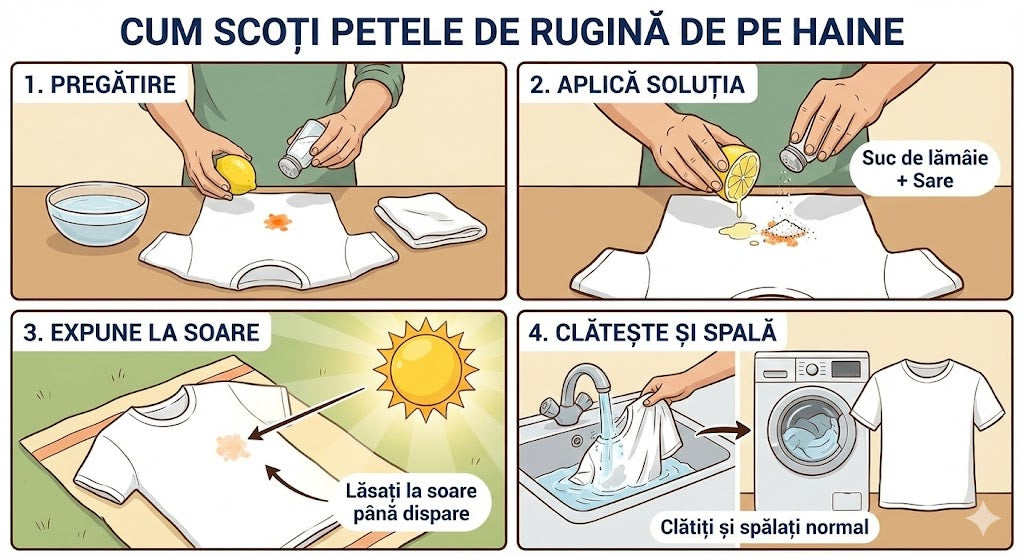 CUM SCOȚI PETELE DE RUGINĂ DE PE HAINE

1. PREGĂTIRE

2. APLICĂ SOLUȚIA

Suc de lămâie + Sare

3. EXPUNE LA SOARE

Lăsați la soare până dispare

4. CLĂTEȘTE ȘI SPALĂ

Clătiți și spălați normal